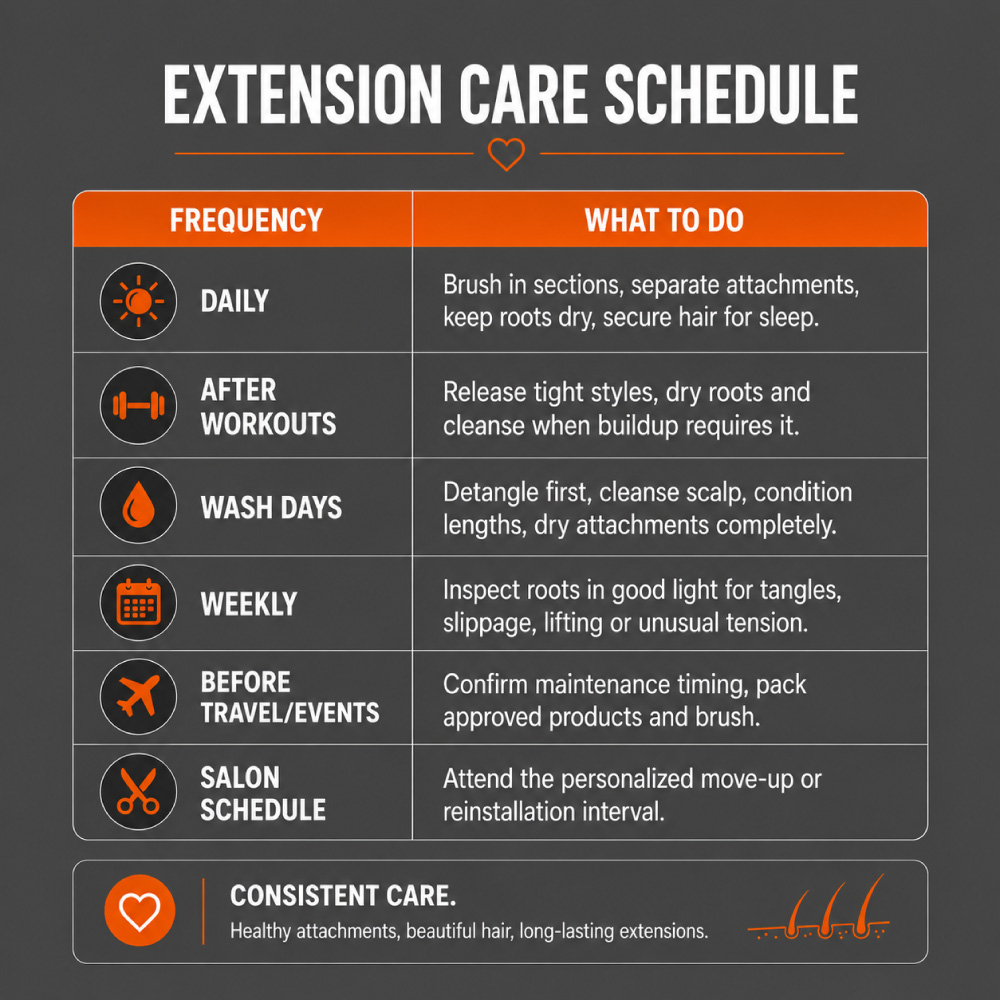 EXTENSION CARE SCHEDULE

| FREQUENCY | WHAT TO DO |
|---|---|
| DAILY | Brush in sections, separate attachments, keep roots dry, secure hair for sleep. |
| AFTER WORKOUTS | Release tight styles, dry roots and cleanse when buildup requires it. |
| WASH DAYS | Detangle first, cleanse scalp, condition lengths, dry attachments completely. |
| WEEKLY | Inspect roots in good light for tangles, slippage, lifting or unusual tension. |
| BEFORE TRAVEL/EVENTS | Confirm maintenance timing, pack approved products and brush. |
| SALON SCHEDULE | Attend the personalized move-up or reinstallation interval. |

CONSISTENT CARE.
Healthy attachments, beautiful hair, long-lasting extensions.